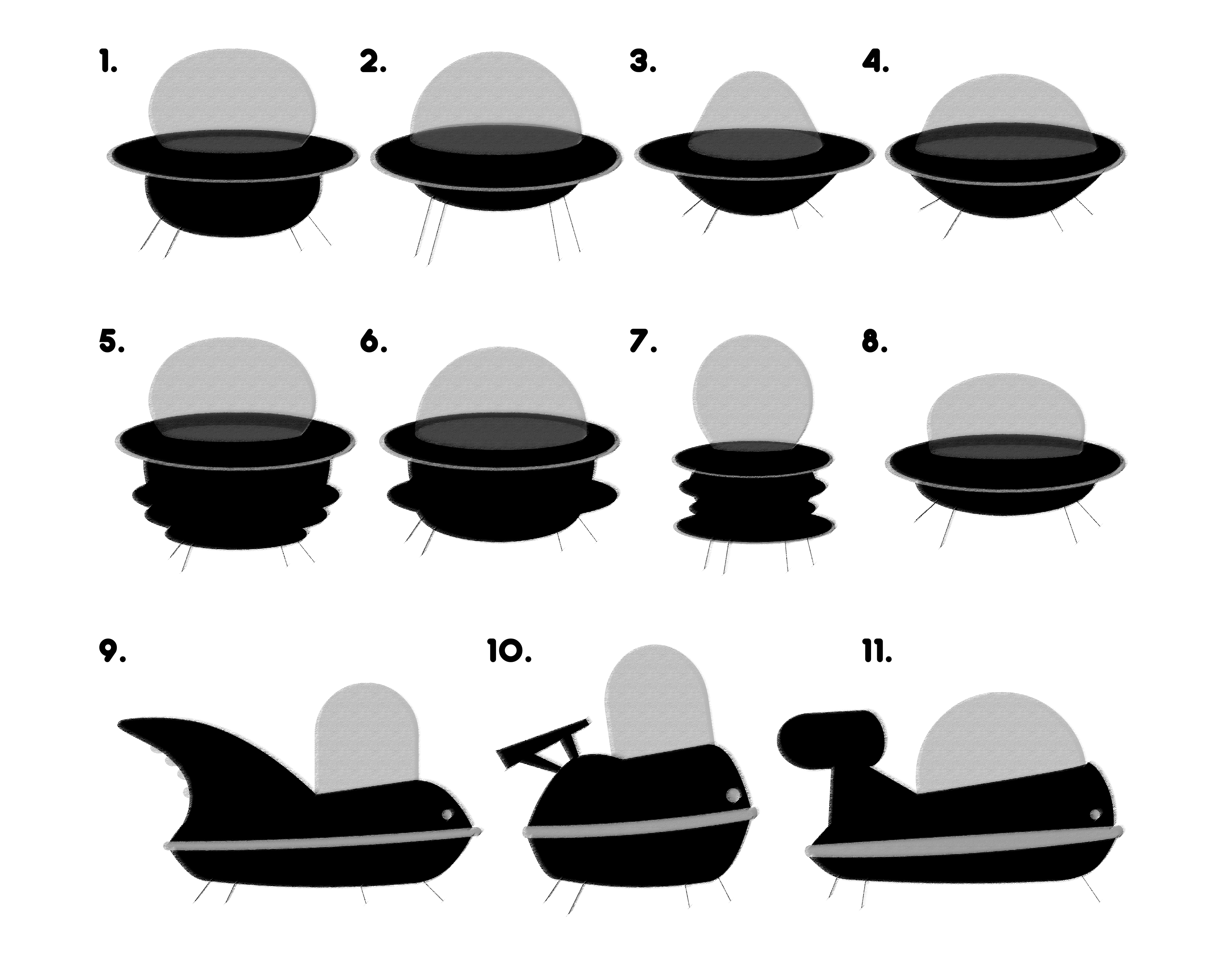 1.
2.
3.
4.
5.
6.
7.
8.
9.
10.
11.